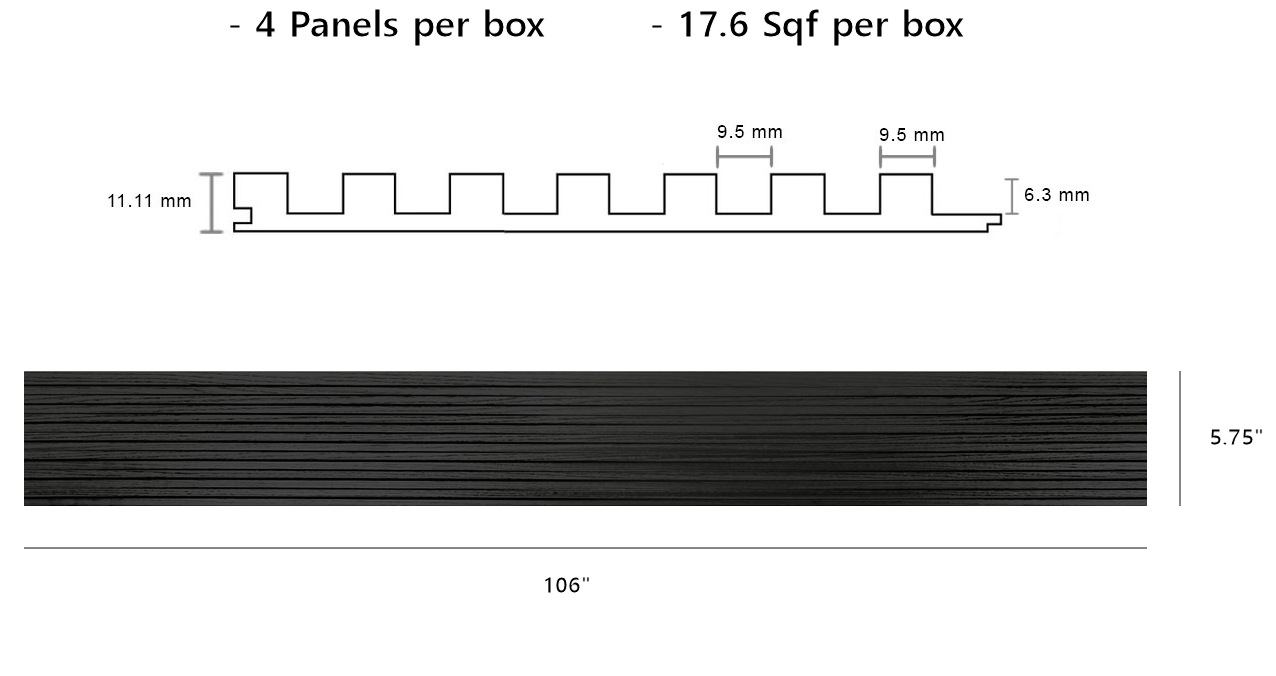 - 4 Panels per box - 17.6 Sqf per box

9.5 mm
9.5 mm
11.11 mm
6.3 mm

5.75''

106''